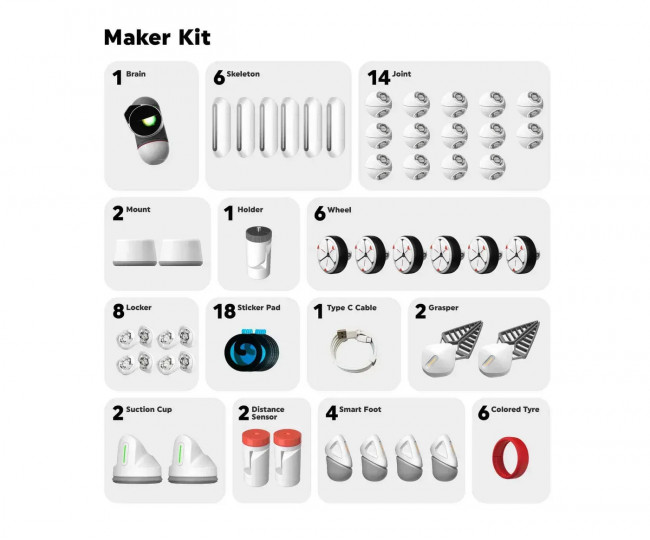 Maker Kit

1 Brain

6 Skeleton

14 Joint

2 Mount

1 Holder

6 Wheel

8 Locker

18 Sticker Pad

1 Type C Cable

2 Grasper

2 Suction Cup

2 Distance Sensor

4 Smart Foot

6 Colored Tyre